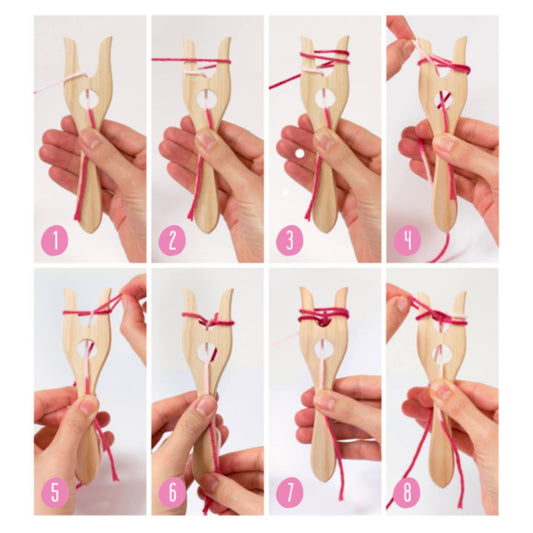 1
2
3
4
5
6
7
8